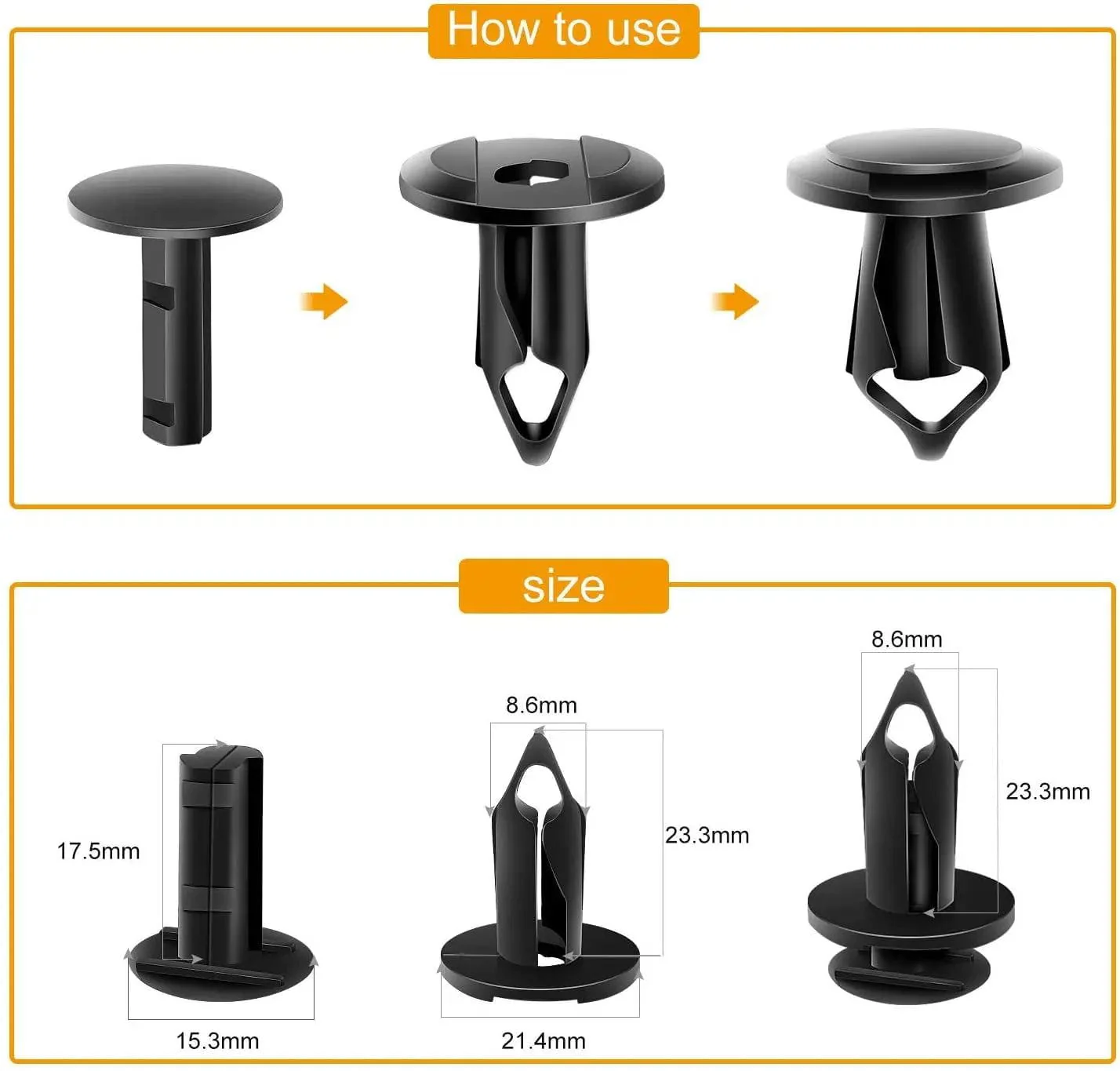 How to use

size

17.5mm

15.3mm

8.6mm

23.3mm

21.4mm

8.6mm

23.3mm