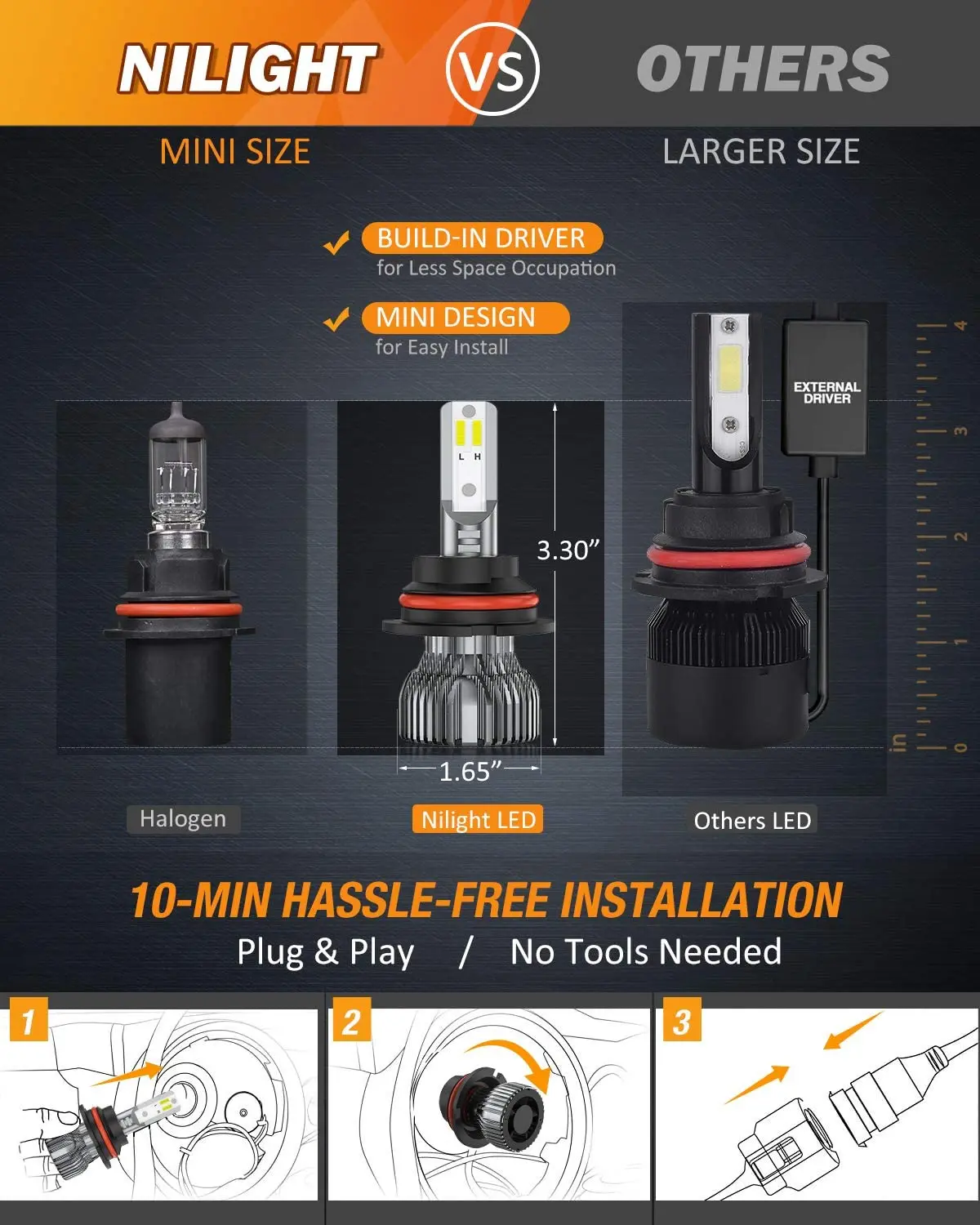 NILIGHT VS OTHERS

MINI SIZE

LARGER SIZE

BUILD-IN DRIVER
for Less Space Occupation

MINI DESIGN
for Easy Install

L H

3.30”

1.65”

EXTERNAL DRIVER

4
3
2
1
0
in

Halogen

Nilight LED

Others LED

10-MIN HASSLE-FREE INSTALLATION

Plug & Play / No Tools Needed

1

2

3