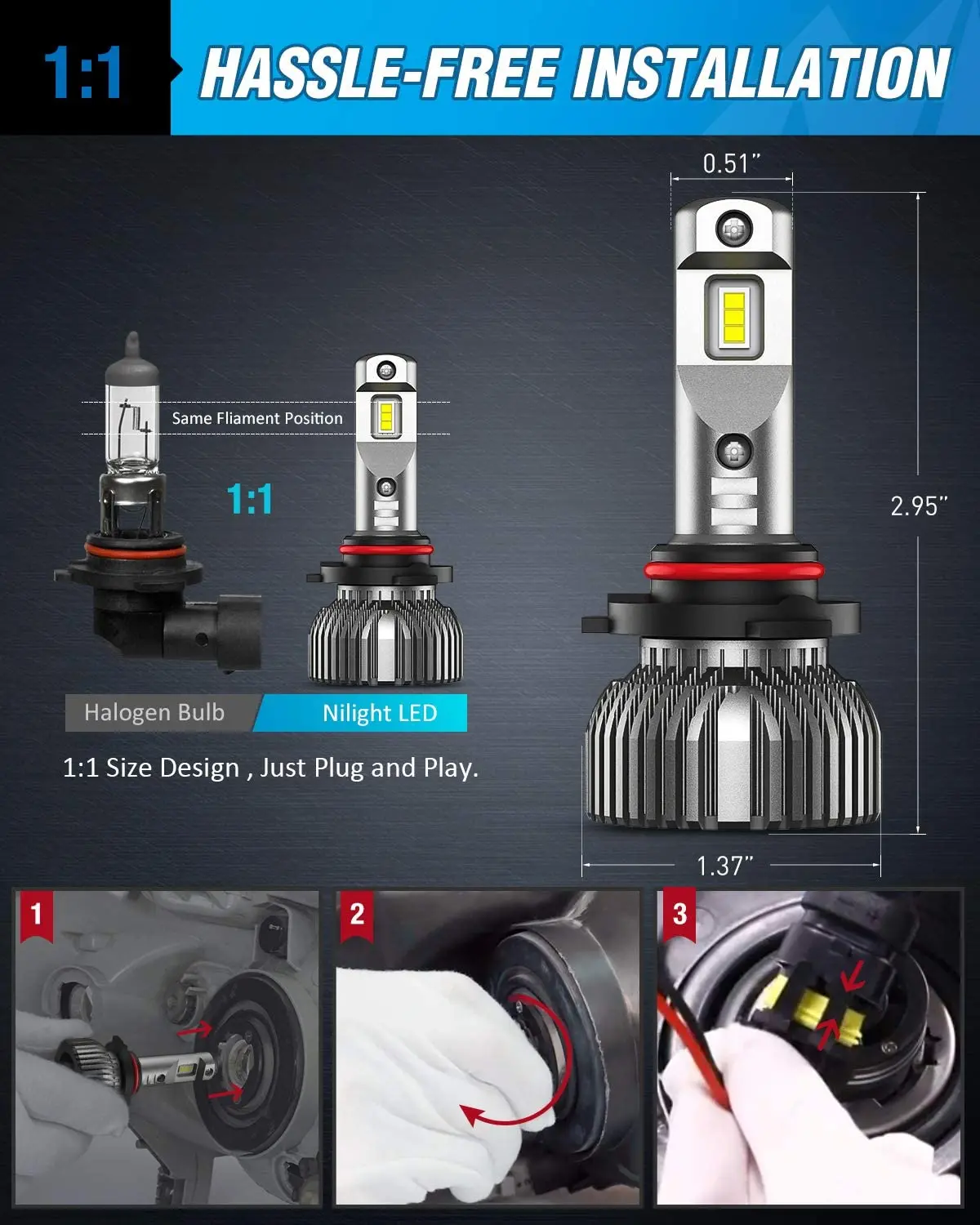 1:1 HASSLE-FREE INSTALLATION

0.51"

Same Fliament Position

1:1

2.95"

Halogen Bulb

Nilight LED

1:1 Size Design , Just Plug and Play.

1.37"

1

2

3