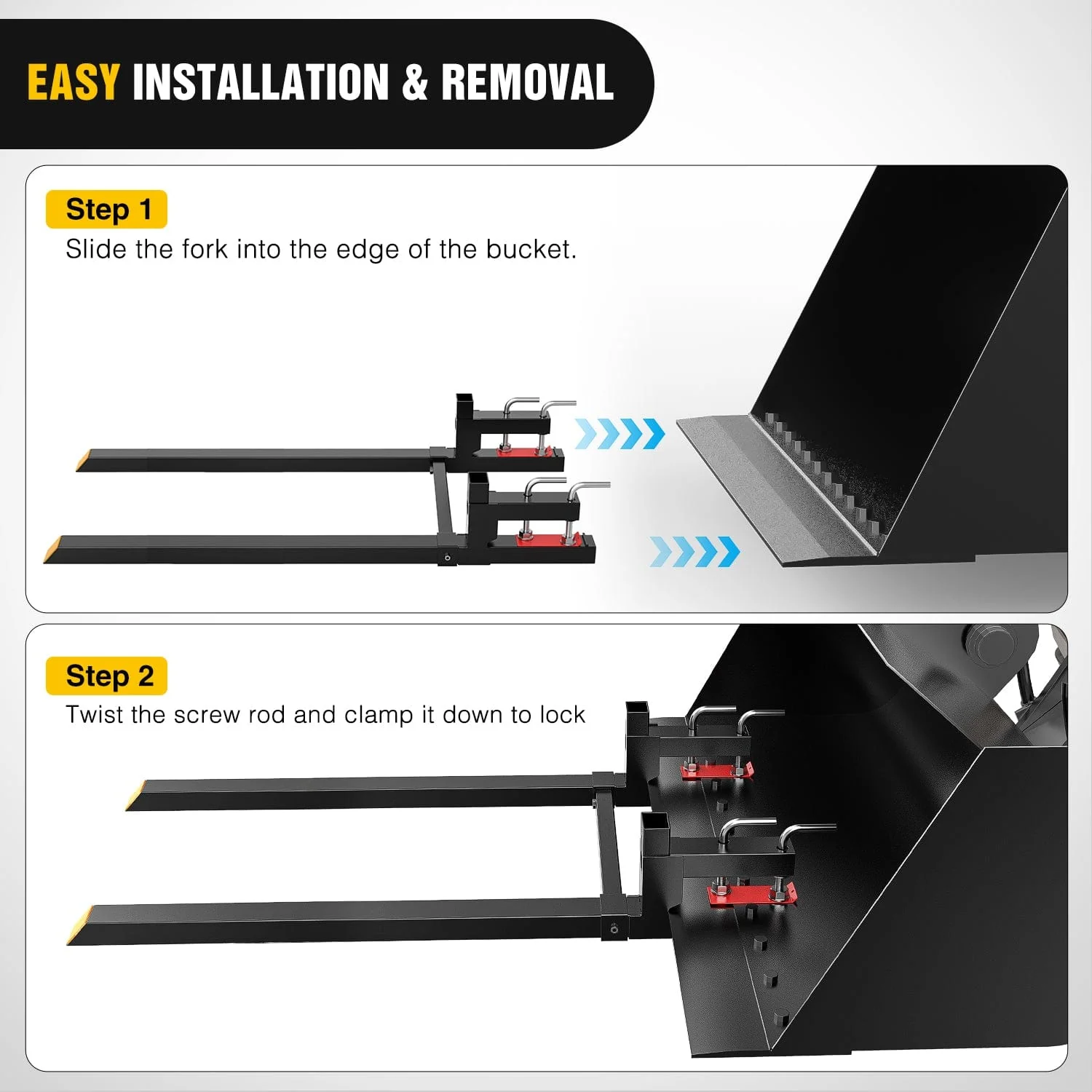 EASY INSTALLATION & REMOVAL

Step 1
Slide the fork into the edge of the bucket.

Step 2
Twist the screw rod and clamp it down to lock