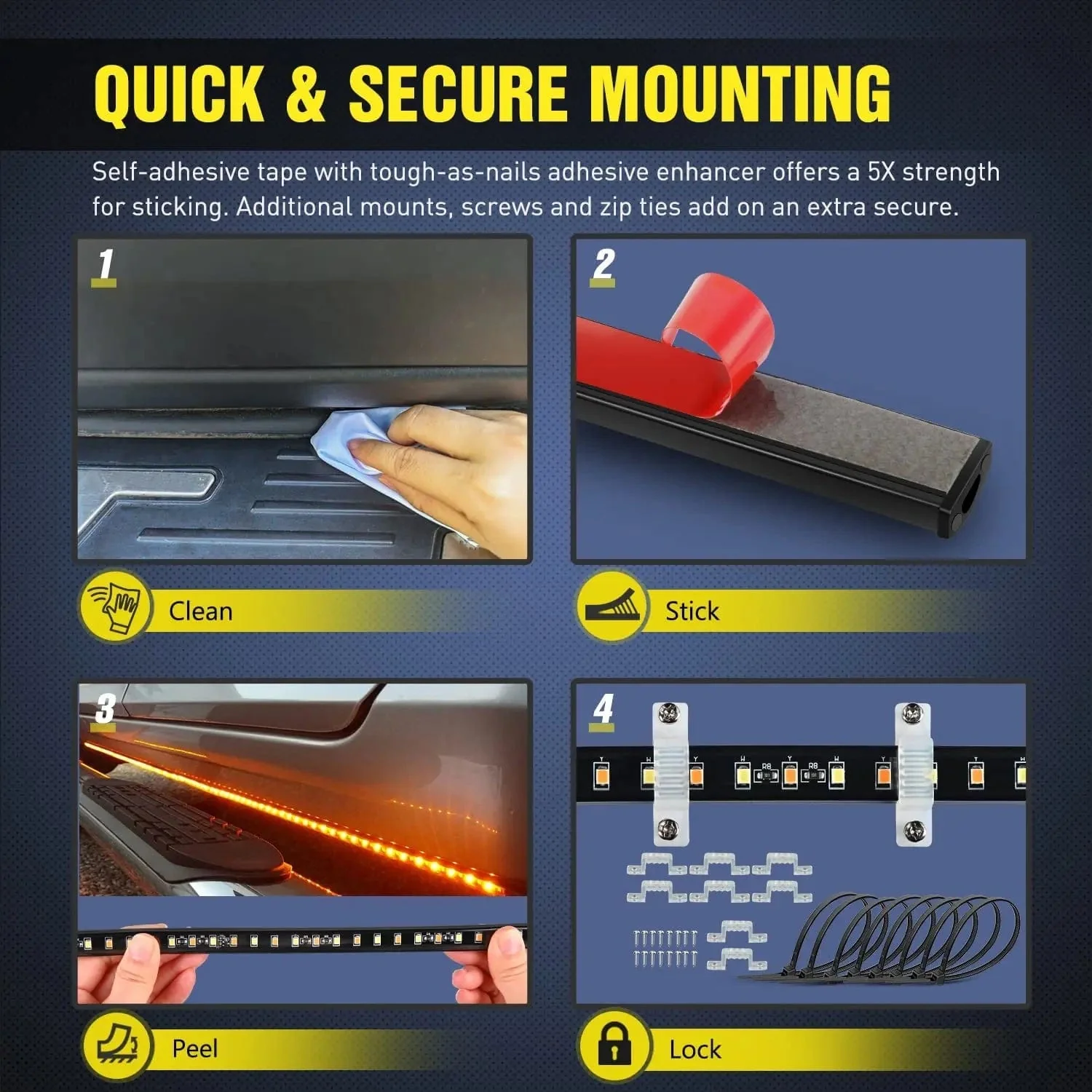 QUICK & SECURE MOUNTING

Self-adhesive tape with tough-as-nails adhesive enhancer offers a 5X strength for sticking. Additional mounts, screws and zip ties add on an extra secure.

1

Clean

2

Stick

3

Peel

4

Lock