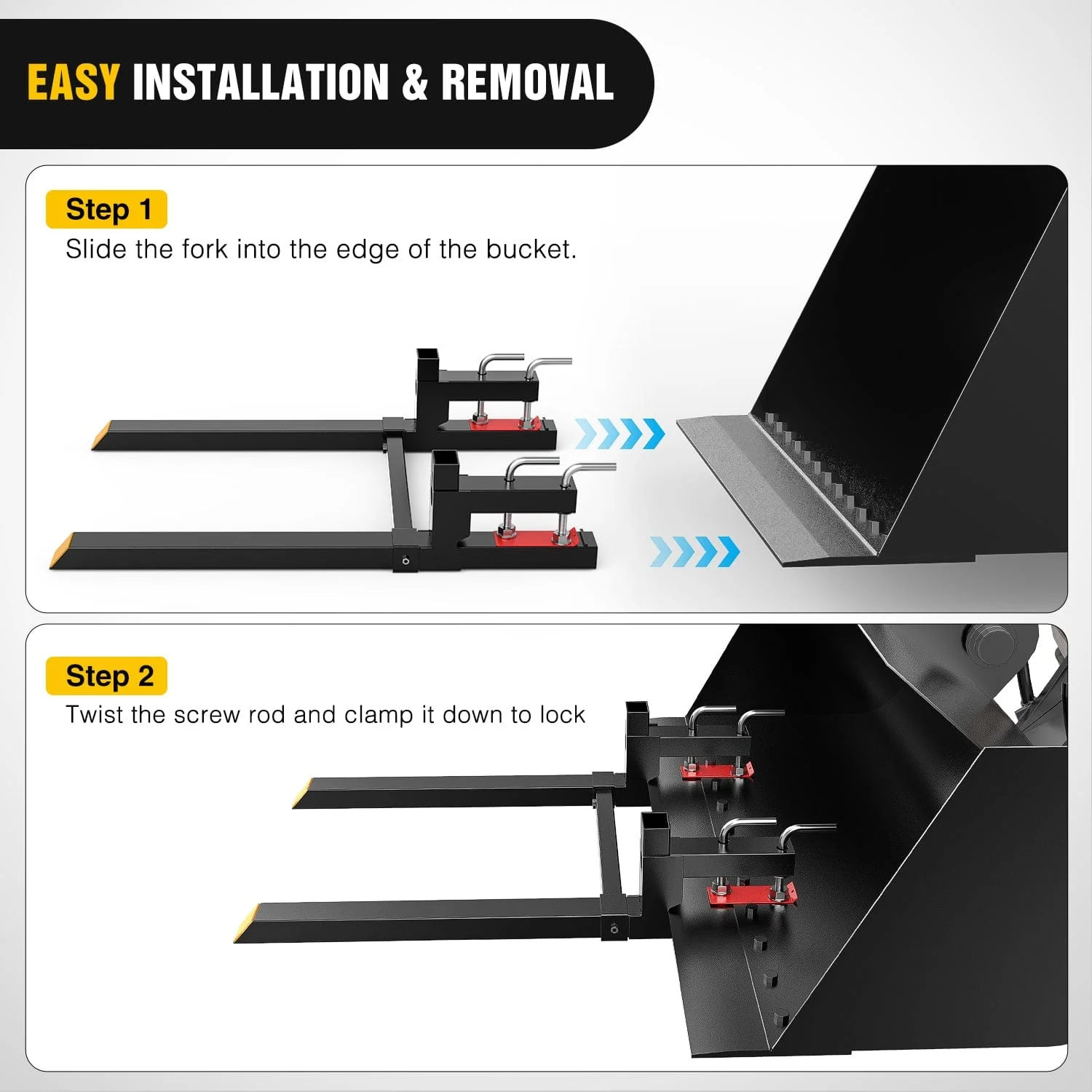 EASY INSTALLATION & REMOVAL

Step 1
Slide the fork into the edge of the bucket.

Step 2
Twist the screw rod and clamp it down to lock