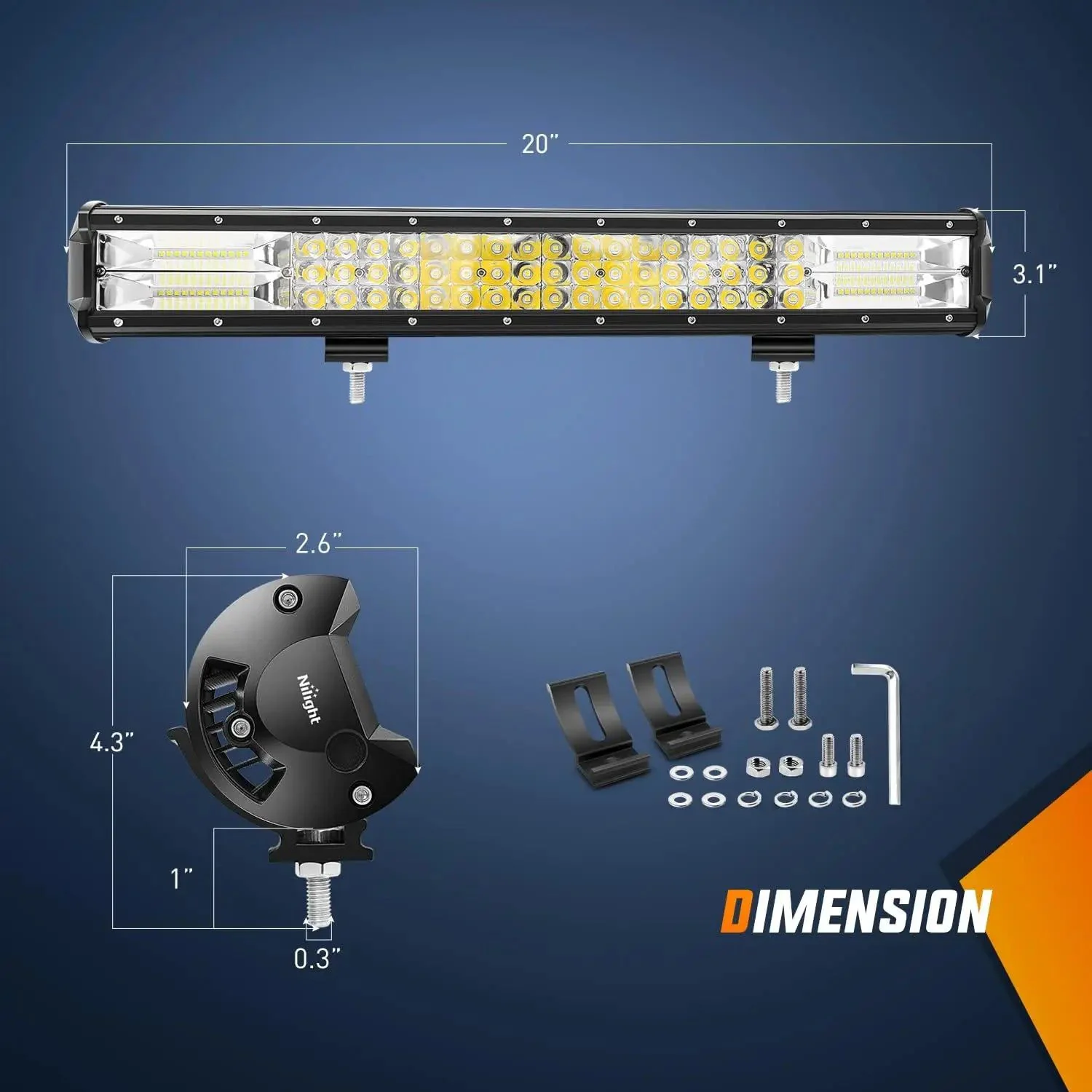 20"

3.1"

2.6"

Nilight

4.3"

1"

0.3"

DIMENSION